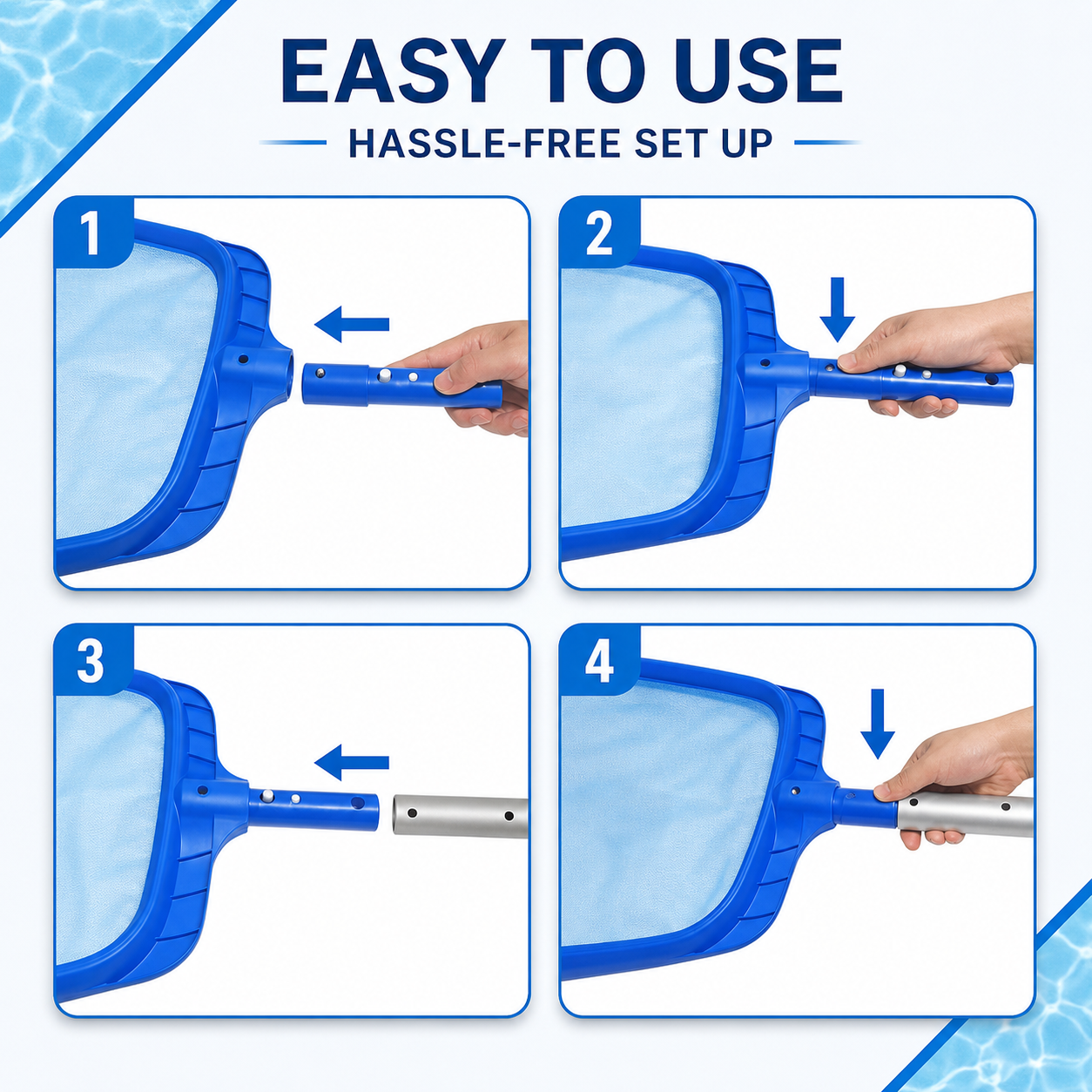 EASY TO USE

HASSLE-FREE SET UP

1

2

3

4