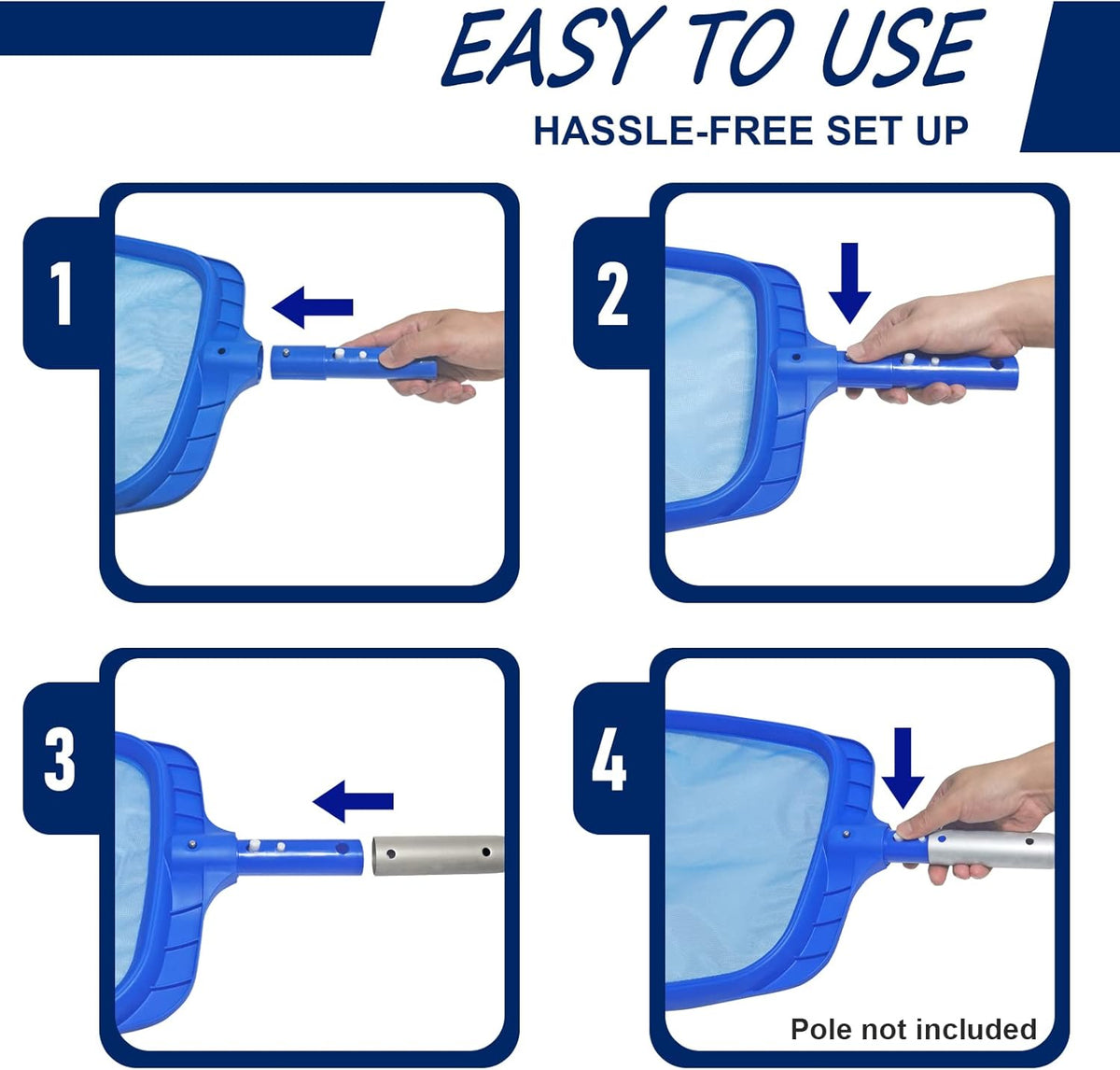 EASY TO USE

HASSLE-FREE SET UP

1

2

3

4

Pole not included